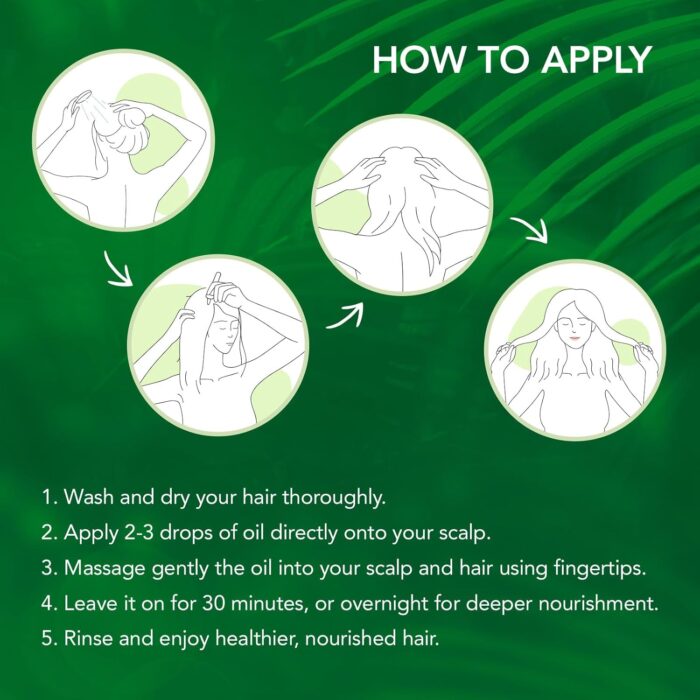 HOW TO APPLY

1. Wash and dry your hair thoroughly.
2. Apply 2-3 drops of oil directly onto your scalp.
3. Massage gently the oil into your scalp and hair using fingertips.
4. Leave it on for 30 minutes, or overnight for deeper nourishment.
5. Rinse and enjoy healthier, nourished hair.